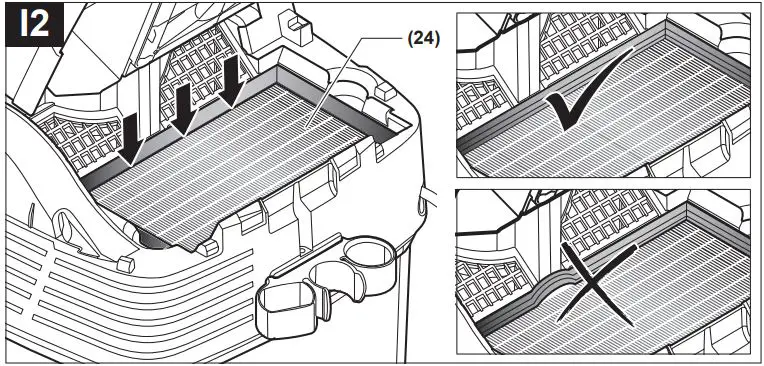 I2

(24)