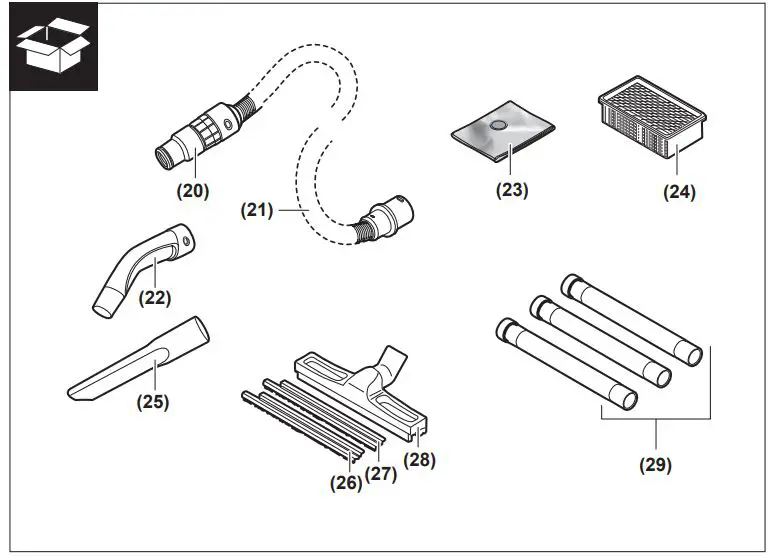 (20)
(21)
(23)
(24)
(22)
(25)
(26)
(27)
(28)
(29)