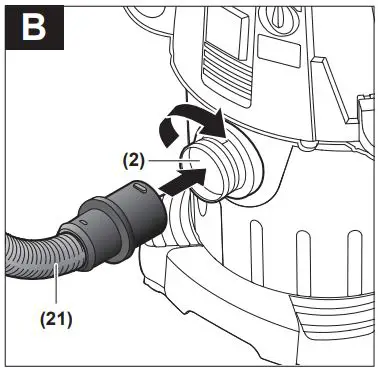 B

(2)

(21)