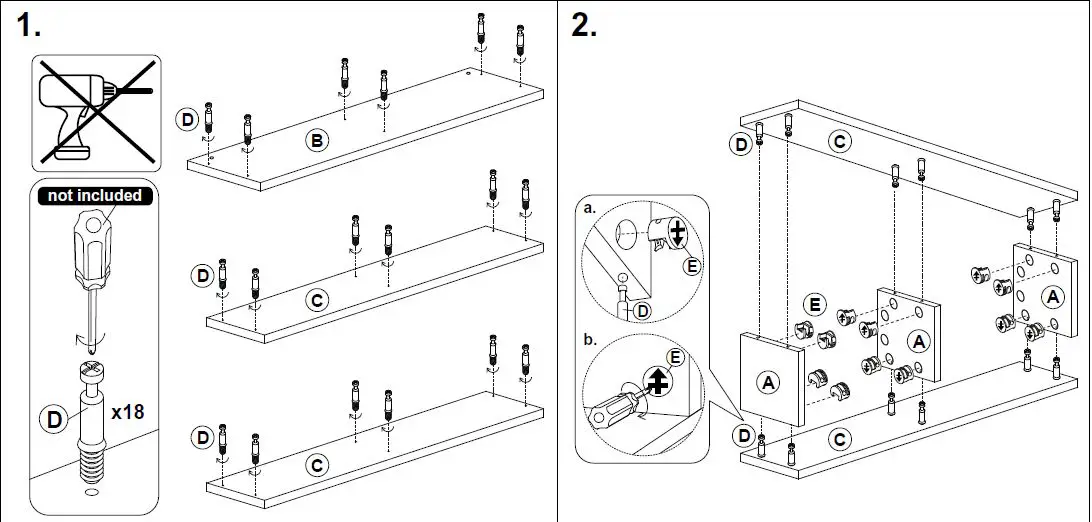 1.

not included

D x18

D B

D C

D C

2.

a.

E

D

b.

E

D C

E

A

A

A

D C