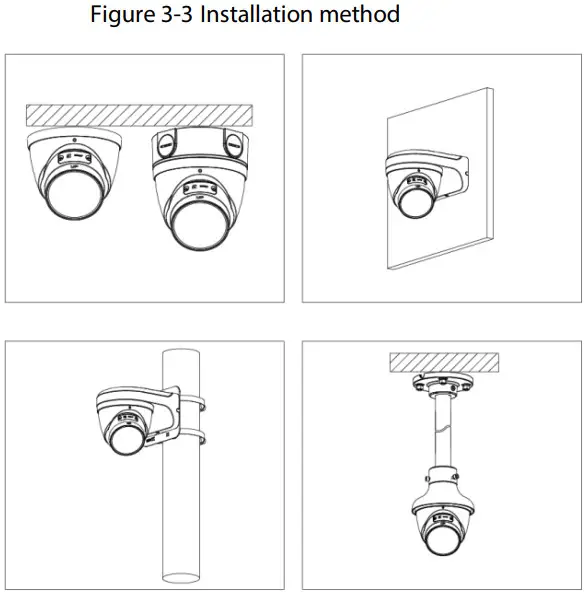 Figure 3-3 Installation method