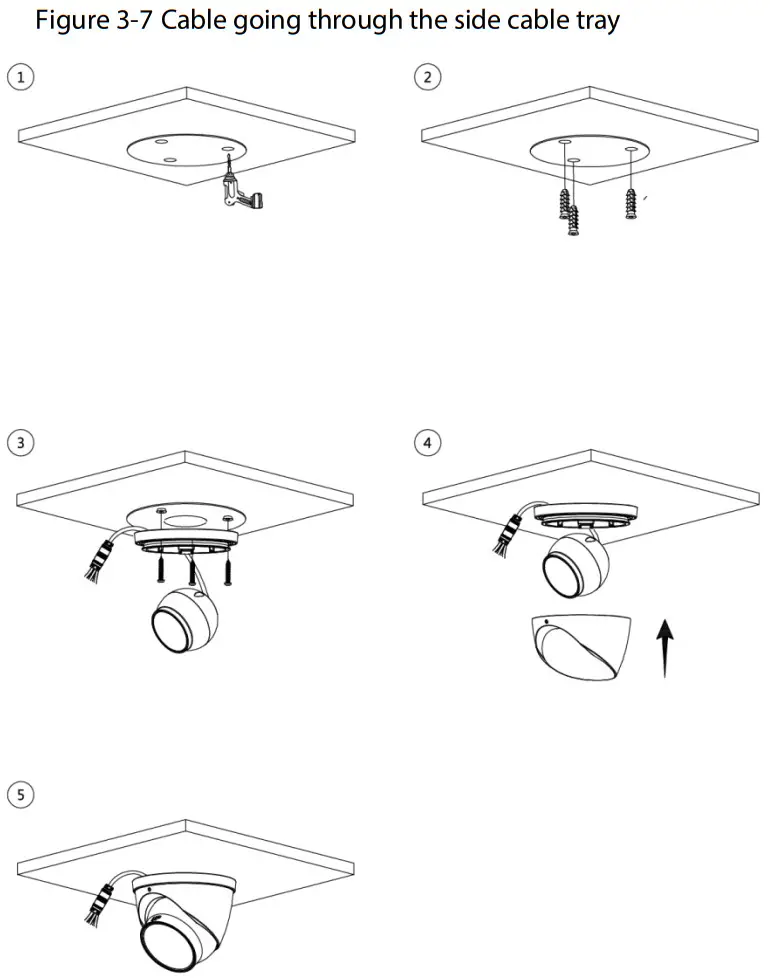 Figure 3-7 Cable going through the side cable tray

1

2

3

4

5