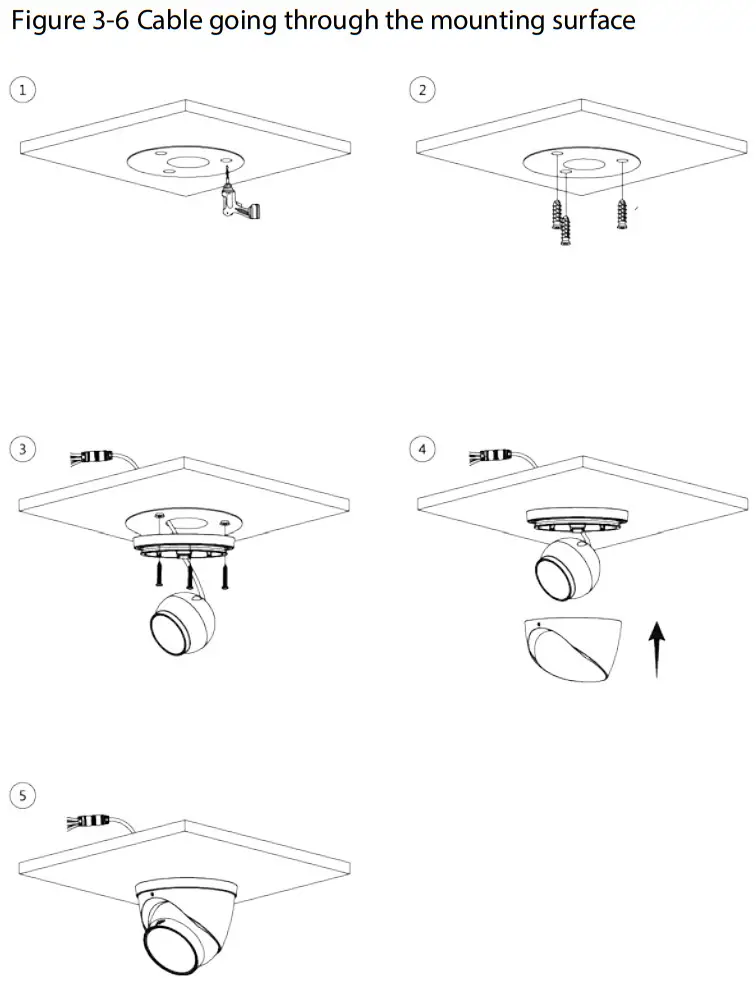 Figure 3-6 Cable going through the mounting surface

1

2

3

4

5