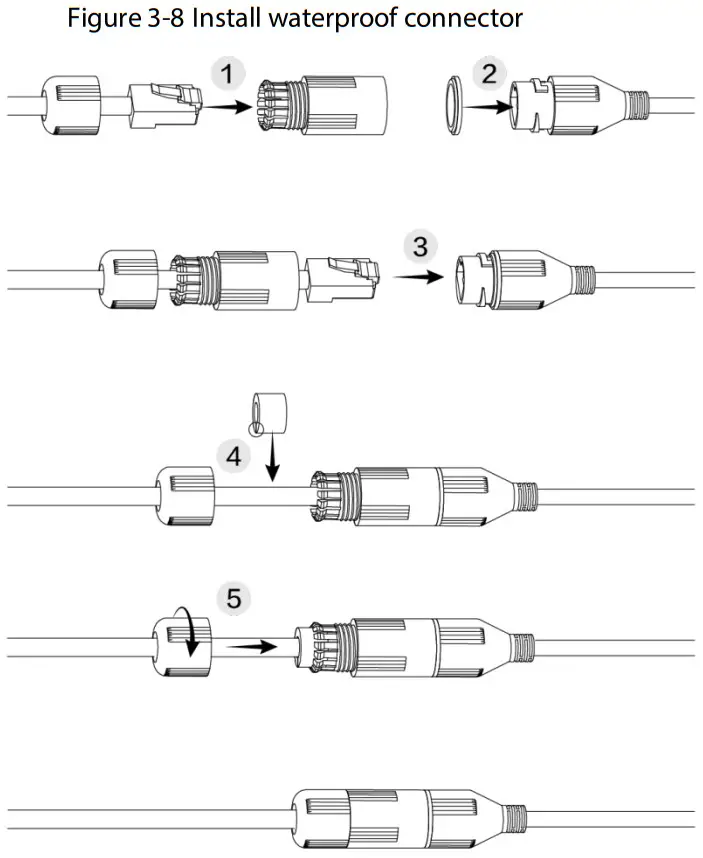 Figure 3-8 Install waterproof connector

1

2

3

4

5