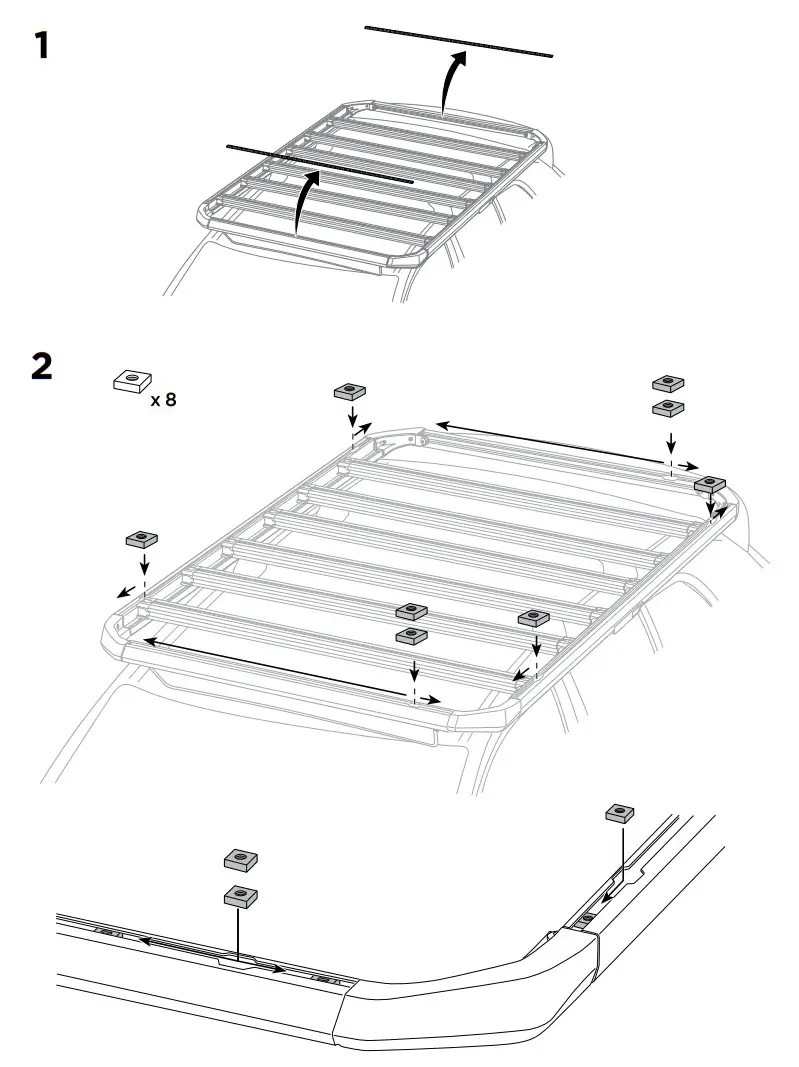 1

2

x 8