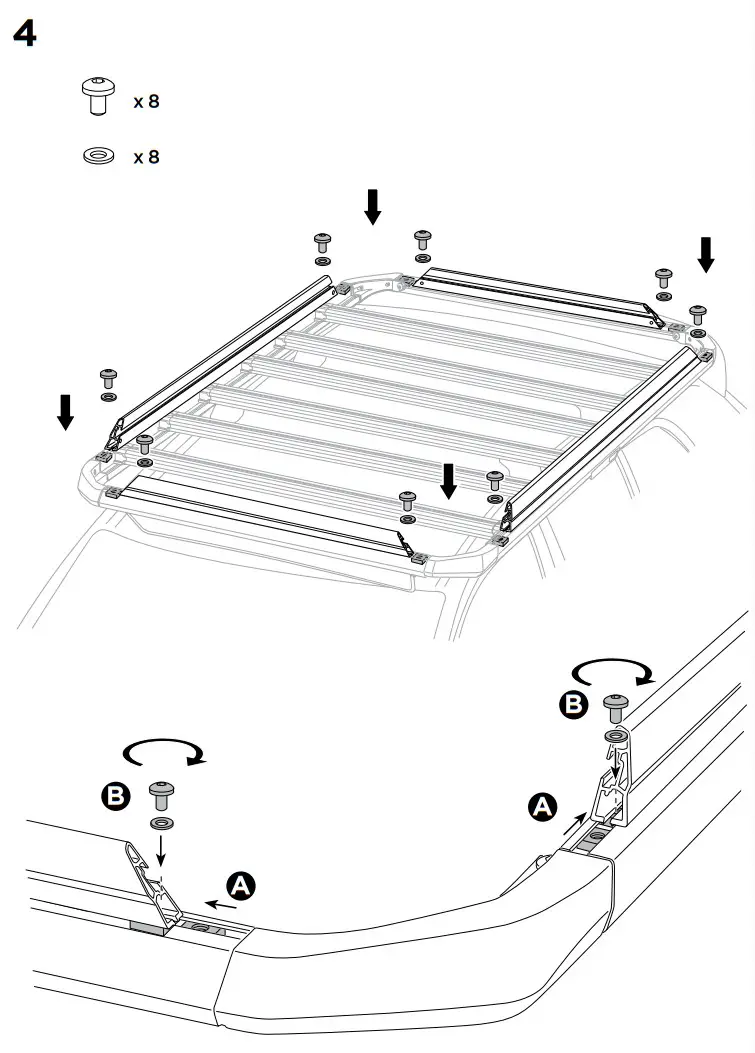 4

x 8

x 8

B

A

B

A