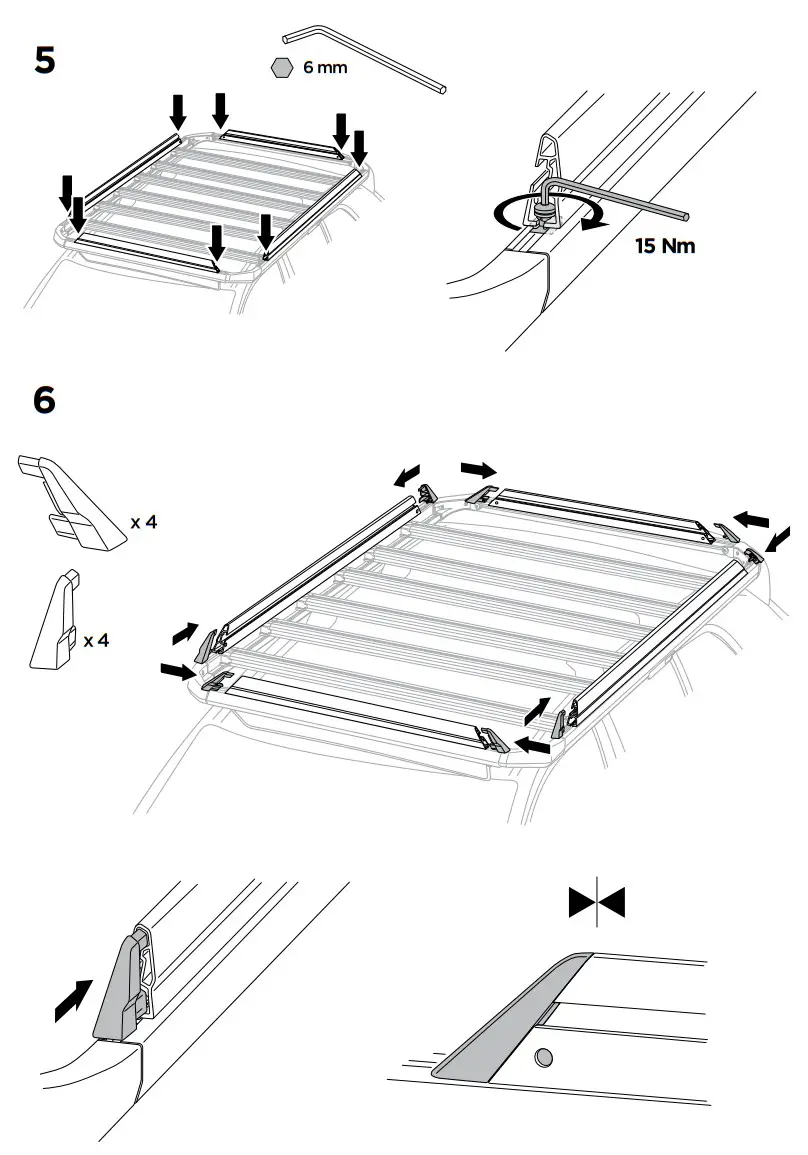 5

6 mm

15 Nm

6

x 4

x 4