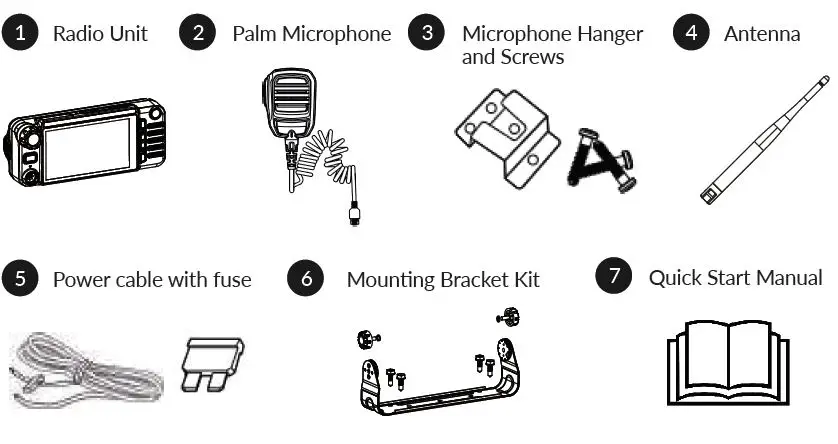 1 Radio Unit

2 Palm Microphone

3 Microphone Hanger and Screws

4 Antenna

5 Power cable with fuse

6 Mounting Bracket Kit

7 Quick Start Manual