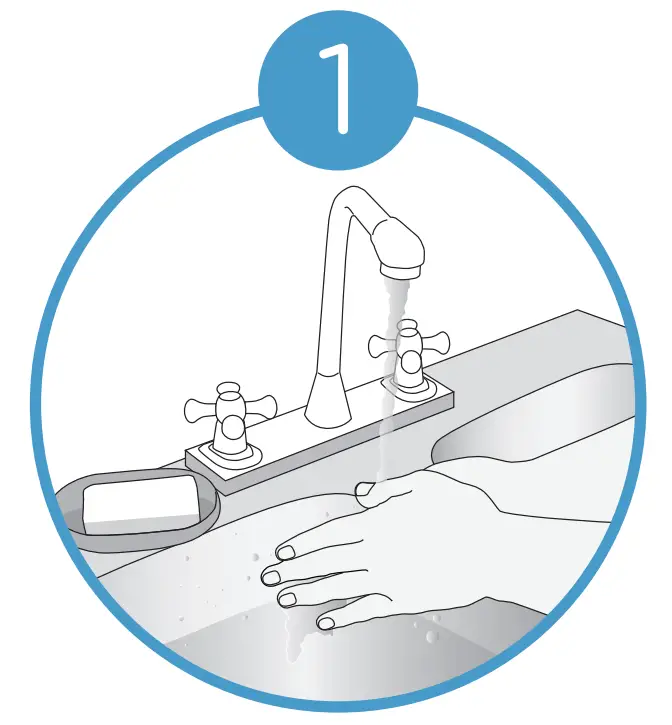 1