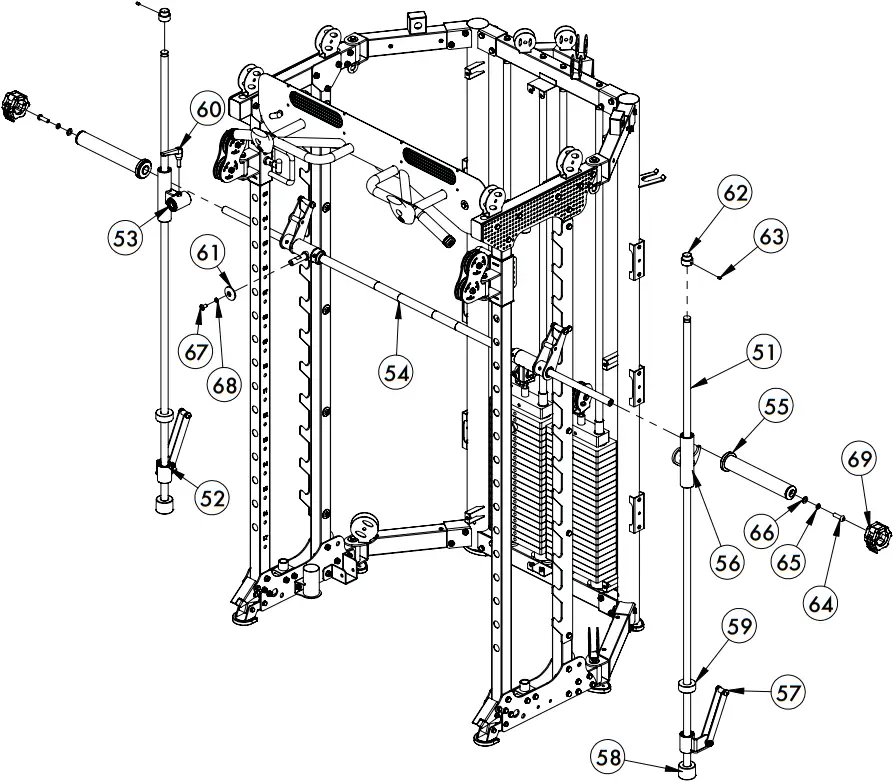 60
53
61
67
68
54
52
62
63
51
55
69
56
66
65
64
59
57
58