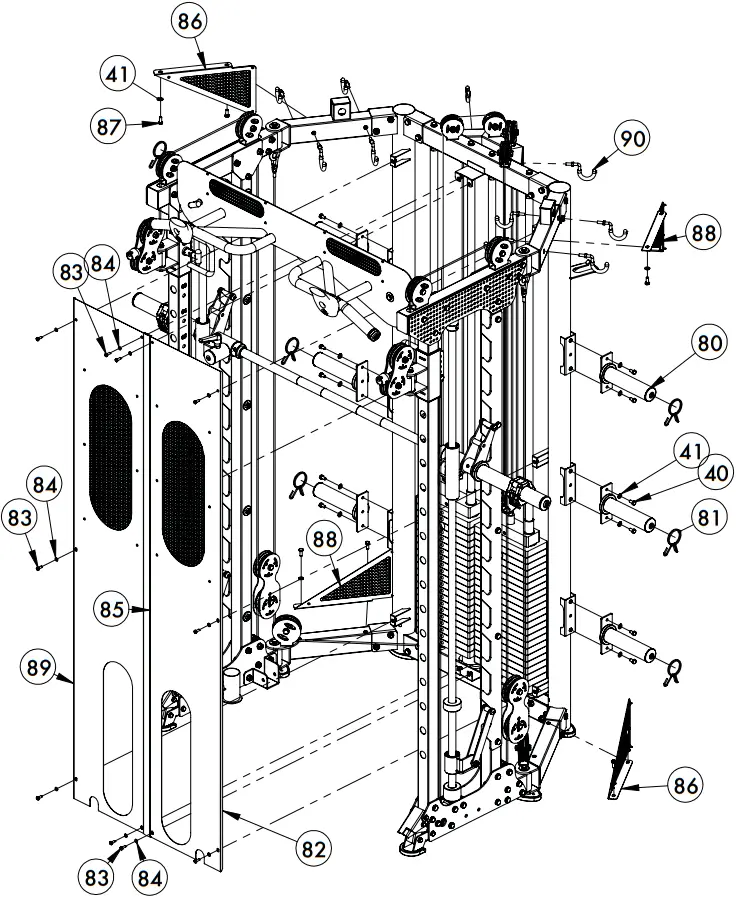 86
41
87
90
88
83
84
80
41
40
81
84
83
88
85
89
86
82
83
84