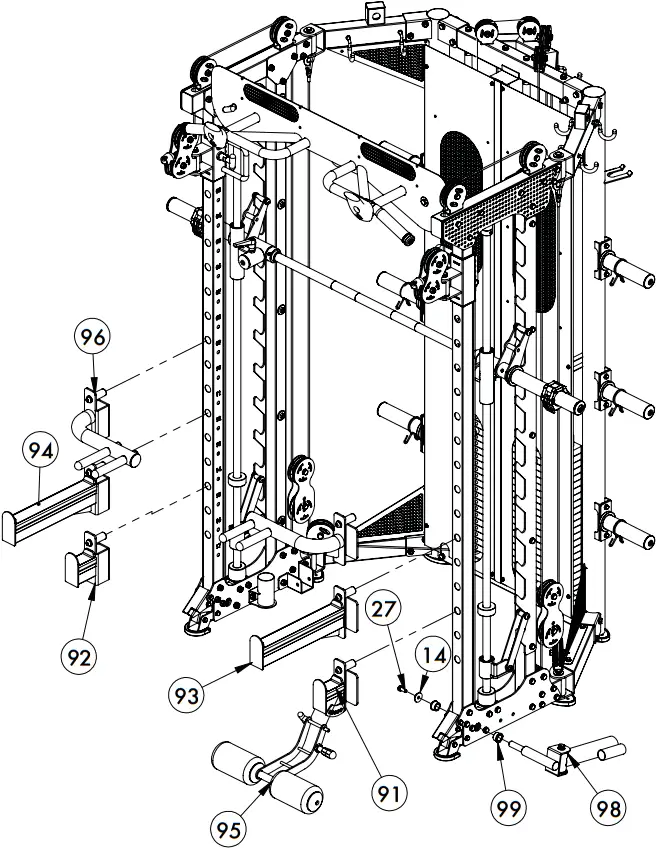 96
94
92
93
27
14
91
95
99
98