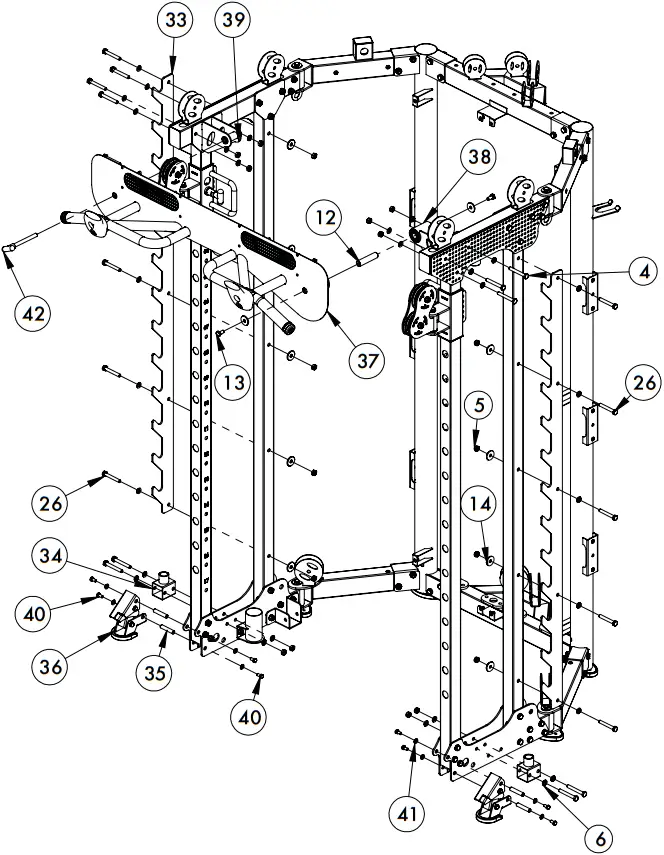 33
39
38
12
4
42
37
13
26
5
26
14
34
40
36
35
40
41
6