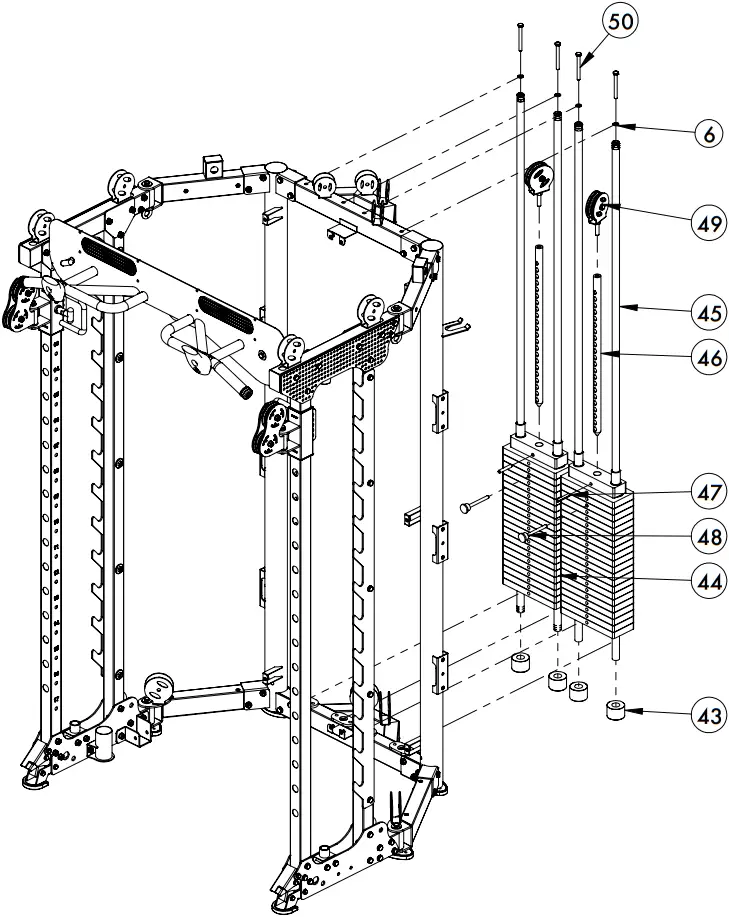 50
6
49
45
46
47
48
44
43