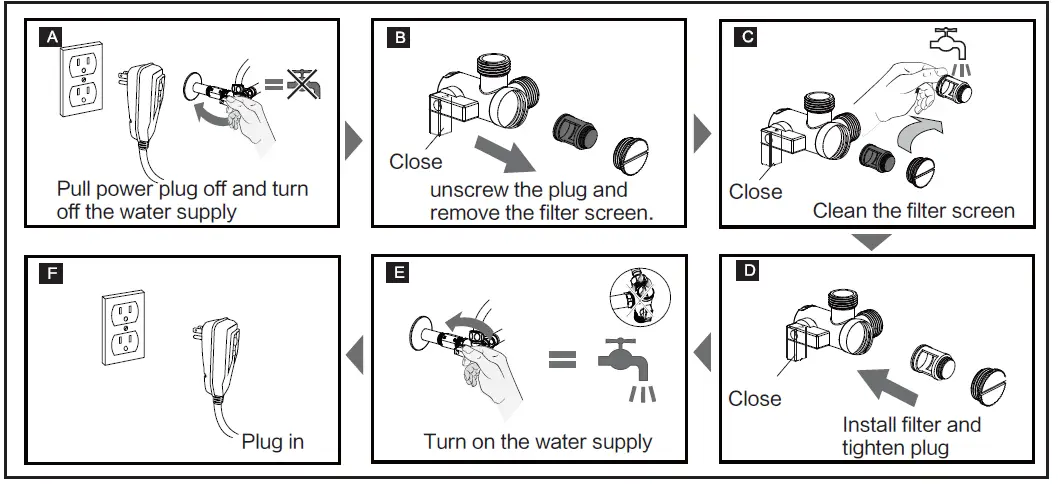 A

Pull power plug off and turn off the water supply

B

Close

unscrew the plug and remove the filter screen.

C

Close

Clean the filter screen

D

Close

Install filter and tighten plug

E

Turn on the water supply

F

Plug in