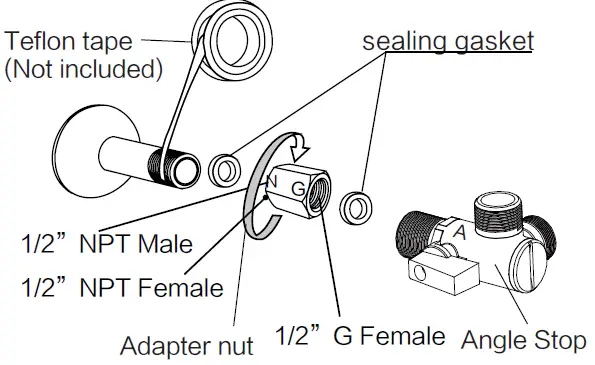 Teflon tape
(Not included)

sealing gasket

N

G

A

1/2” NPT Male

1/2” NPT Female

Adapter nut

1/2” G Female

Angle Stop