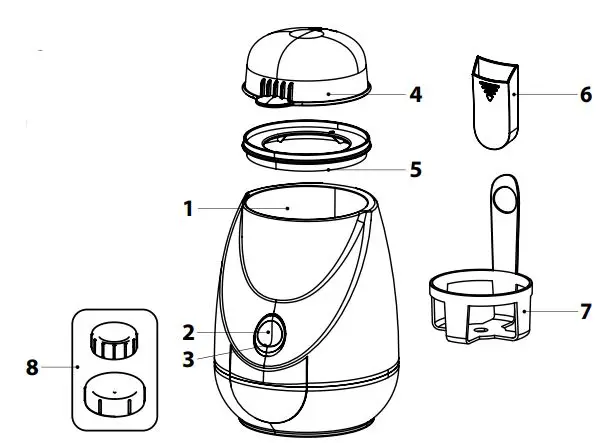 4
6
5
1
7
2
3
8