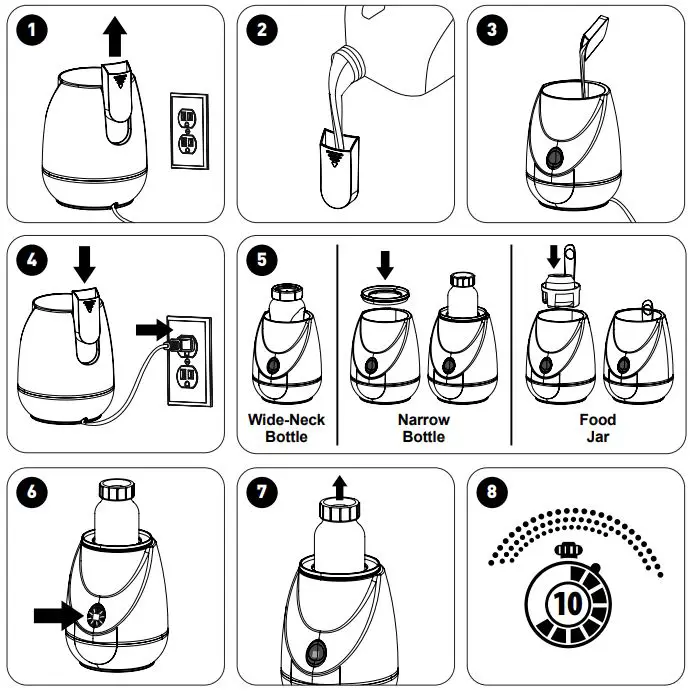 1

2

3

4

5

Wide-Neck Bottle

Narrow Bottle

Food Jar

6

7

8

10