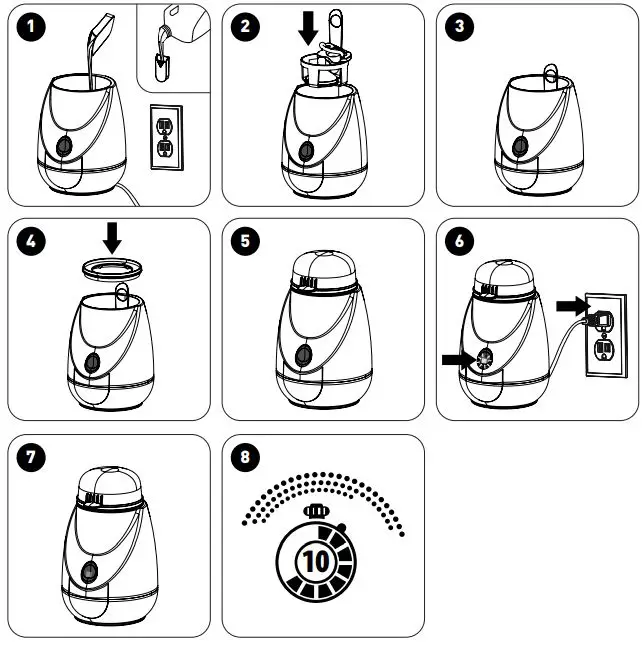 1

2

3

4

5

6

7

8

10