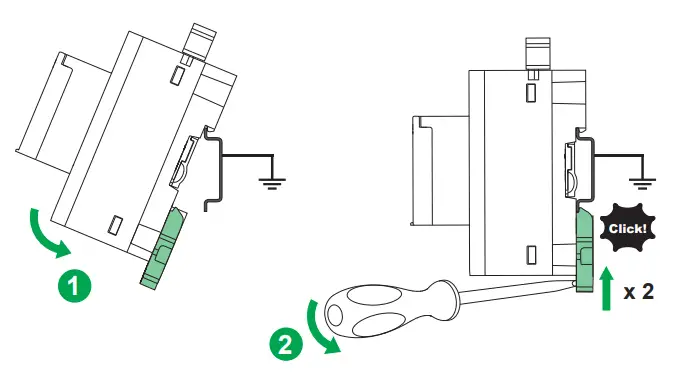 1

Click!

x 2

2