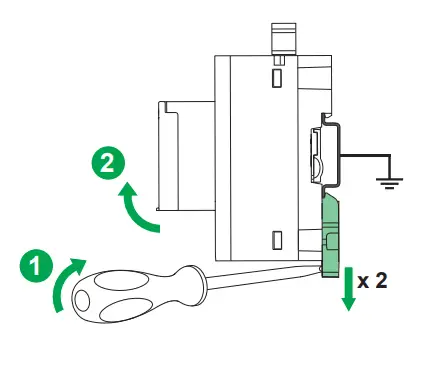 2
1
x 2