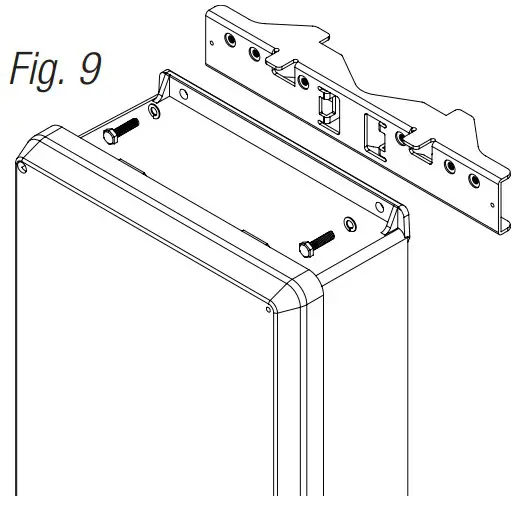 Fig. 9