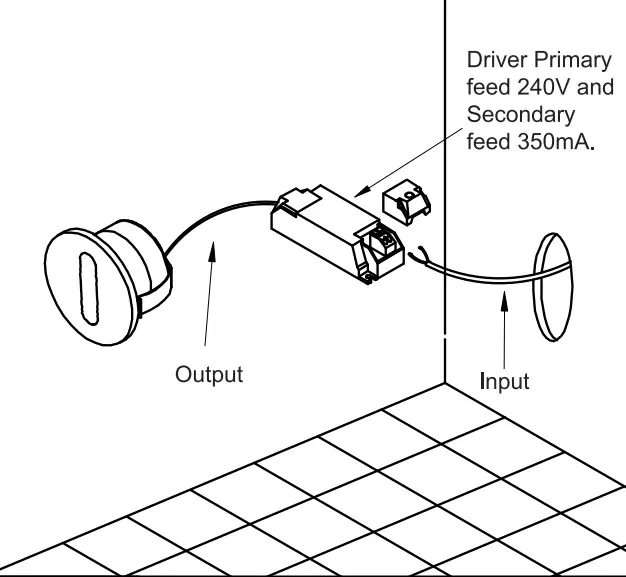 Driver Primary feed 240V and Secondary feed 350mA.

Output

Input