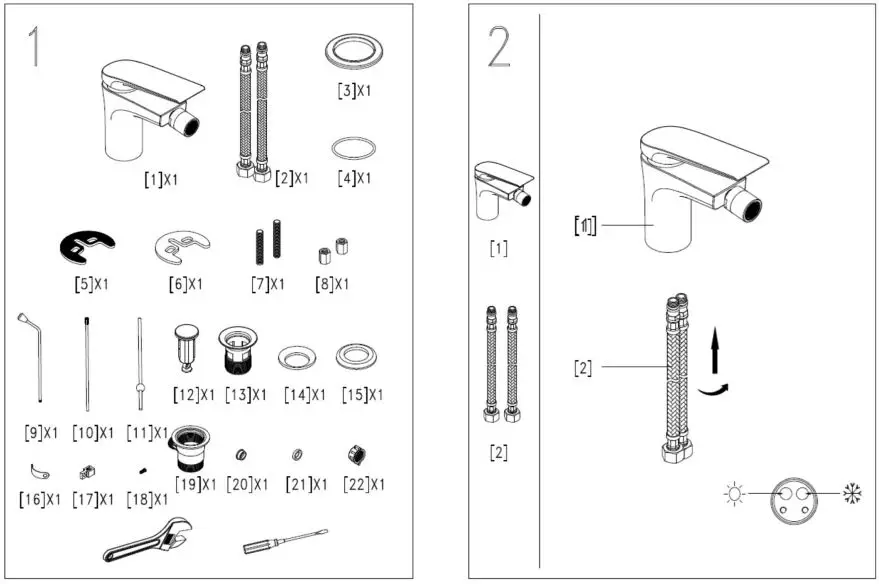 1

[1]X1
[2]X1
[3]X1
[4]X1
[5]X1
[6]X1
[7]X1
[8]X1
[9]X1
[10]X1
[11]X1
[12]X1
[13]X1
[14]X1
[15]X1
[16]X1
[17]X1
[18]X1
[19]X1
[20]X1
[21]X1
[22]X1

2

[1]
[2]
[1]
[2]