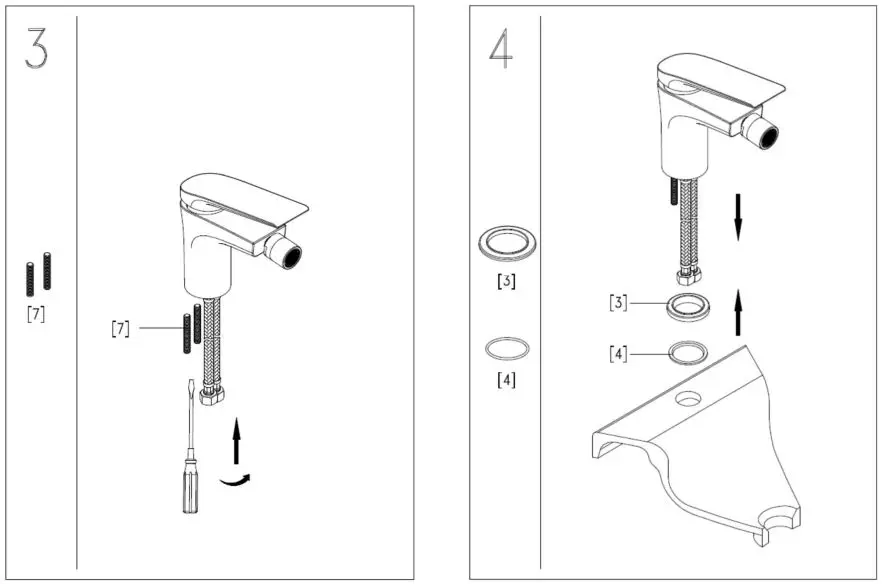 3

[7]

[7]

4

[3]

[4]

[3]

[4]