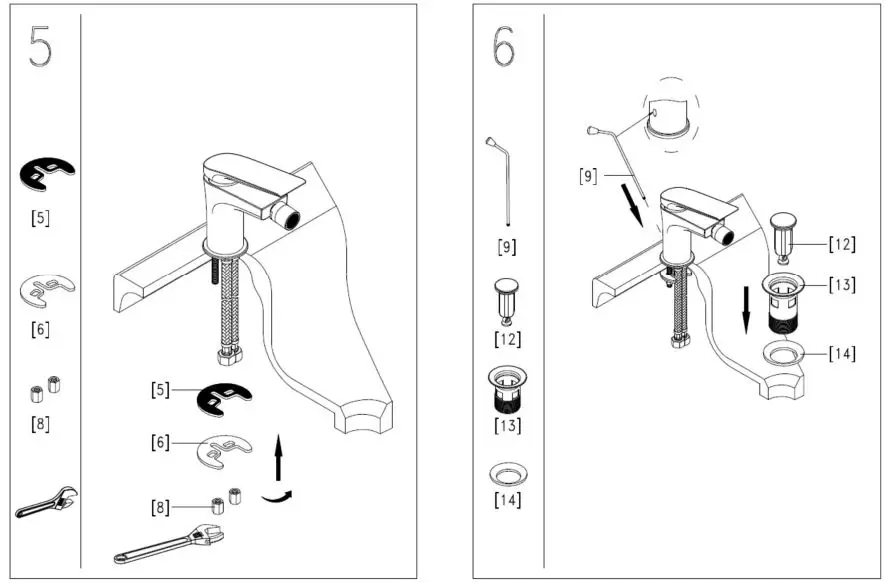 5

[5]

[6]

[8]

[5]

[6]

[8]

6

[9]

[12]

[13]

[14]

[9]

[12]

[13]

[14]