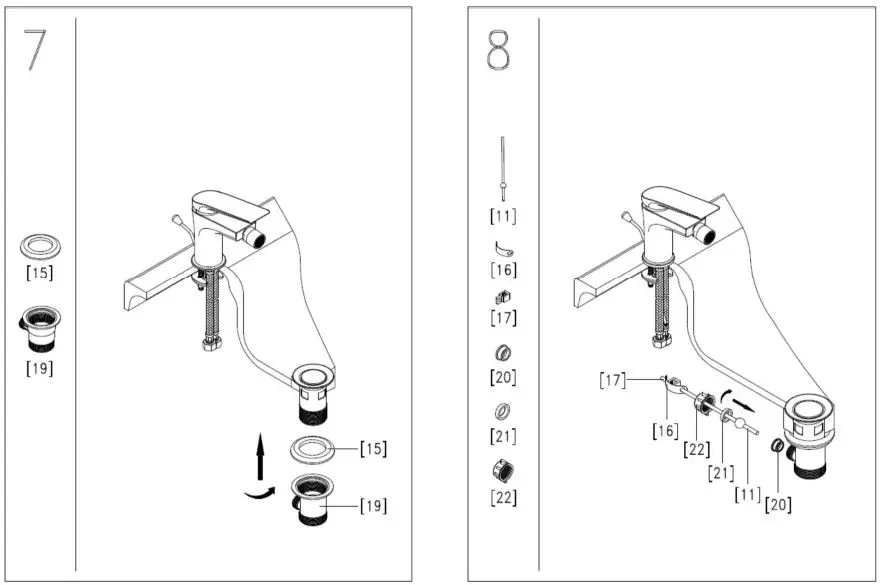 7

[15]

[19]

[15]

[19]

8

[11]

[16]

[17]

[20]

[21]

[22]

[17]

[16]

[22]

[21]

[11]

[20]