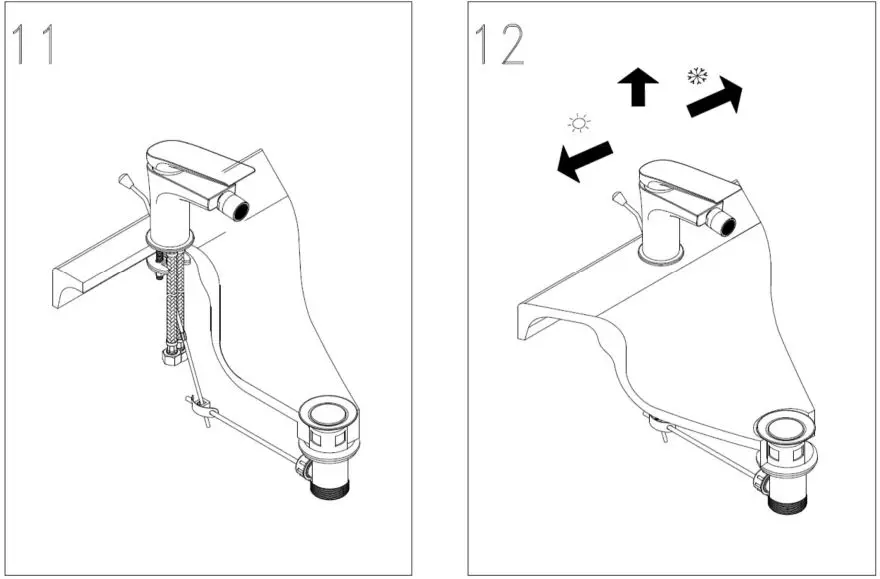 11

12