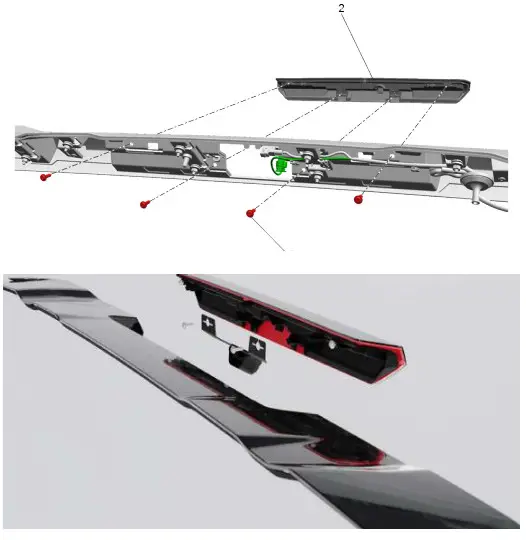 2