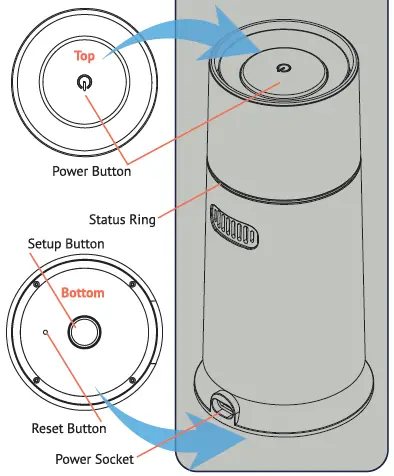 Top

Power Button

Status Ring

Setup Button

Bottom

Reset Button

Power Socket