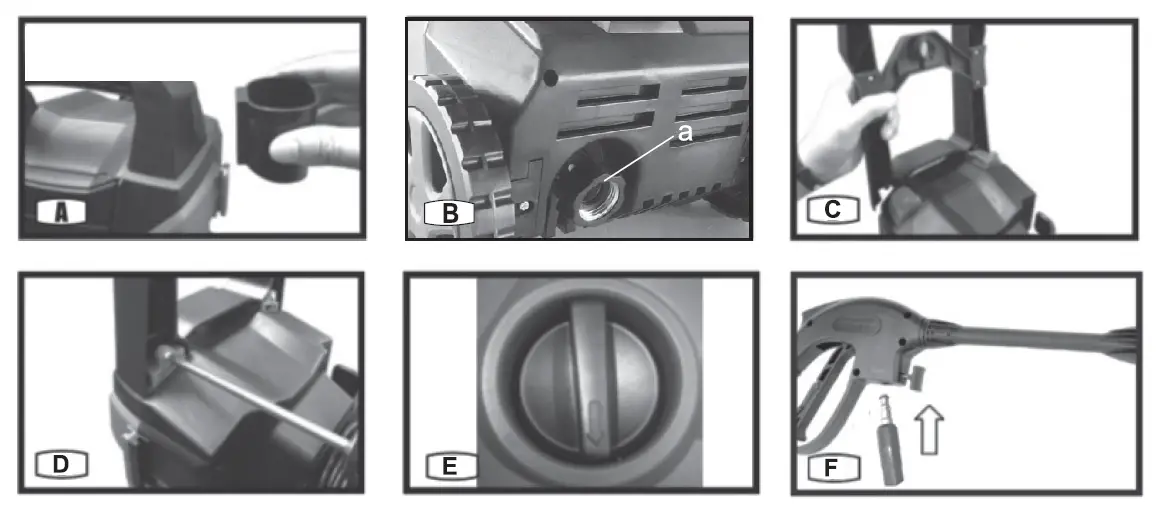 A

a

B

C

D

E

F