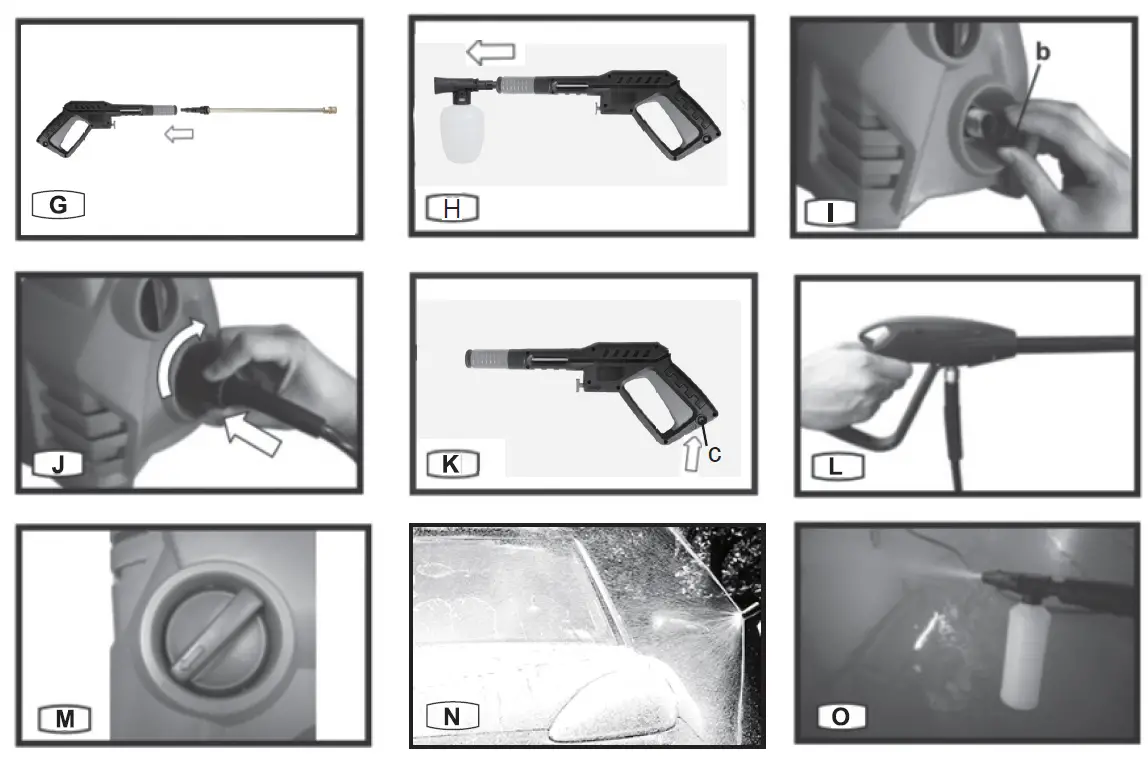 G

H

b

I

J

K

c

L

M

N

O