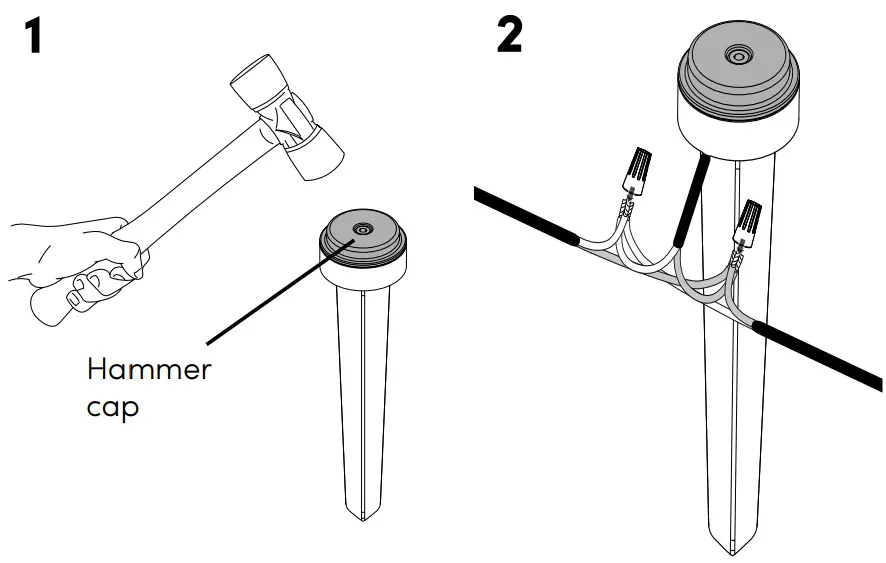 1

Hammer cap

2