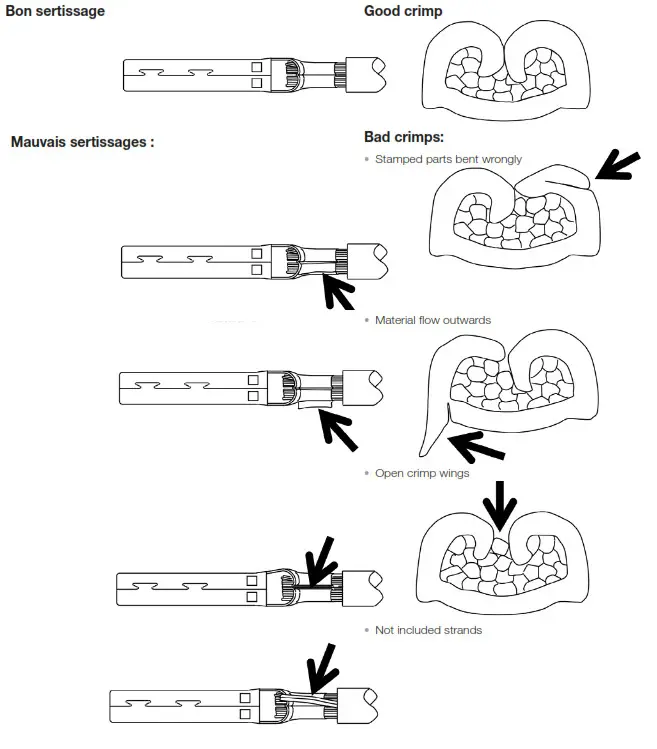 Bon sertissage

Good crimp

Mauvais sertissages :

Bad crimps:

• Stamped parts bent wrongly

• Material flow outwards

• Open crimp wings

• Not included strands