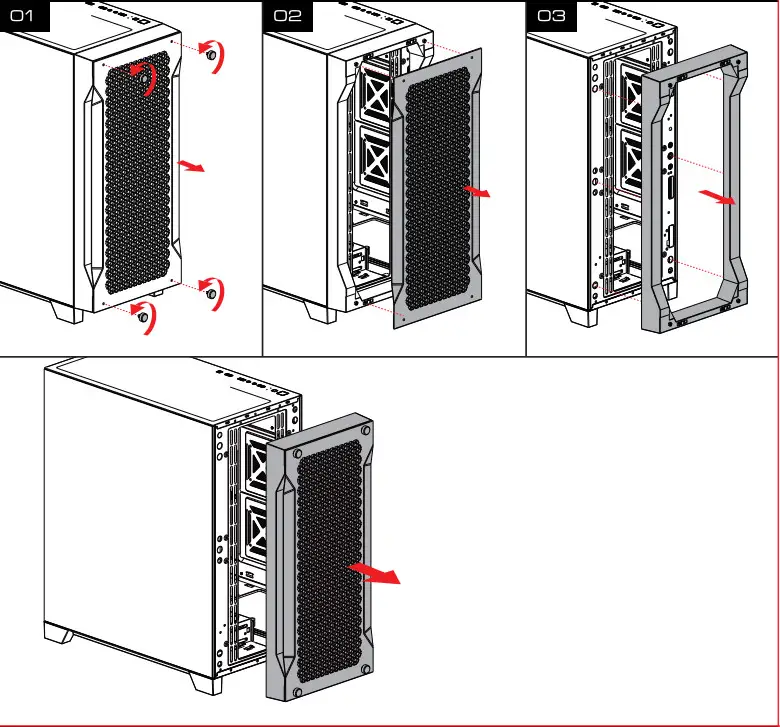 01

02

03