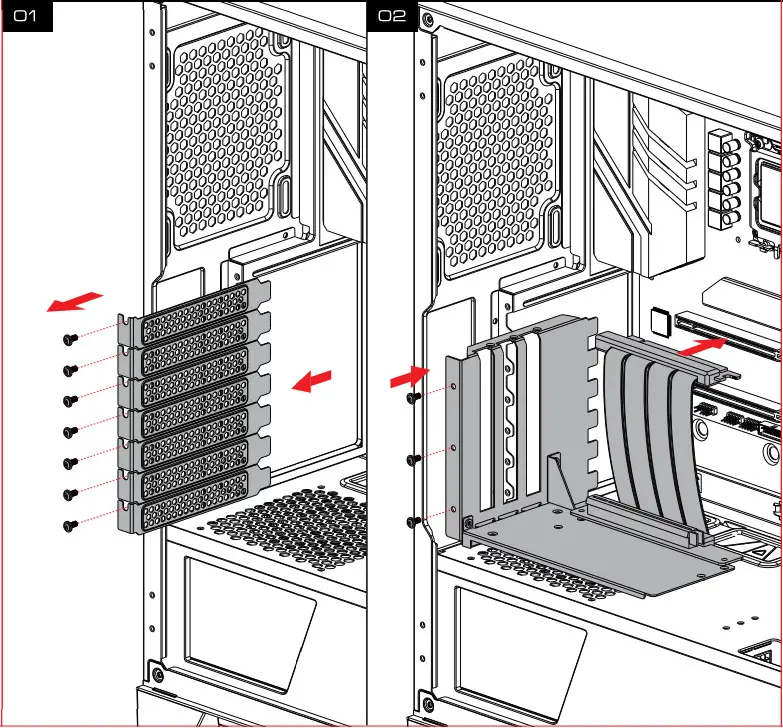 01

02