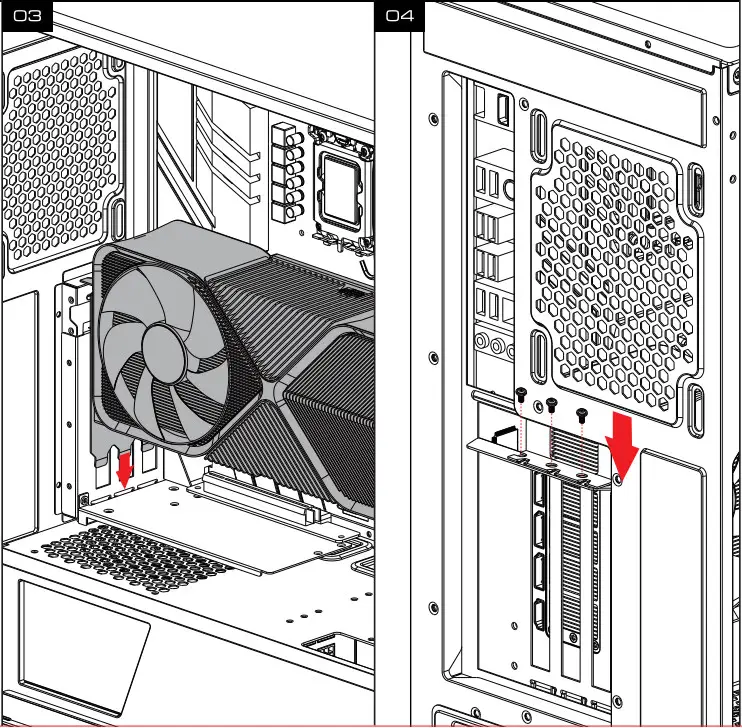 03

04