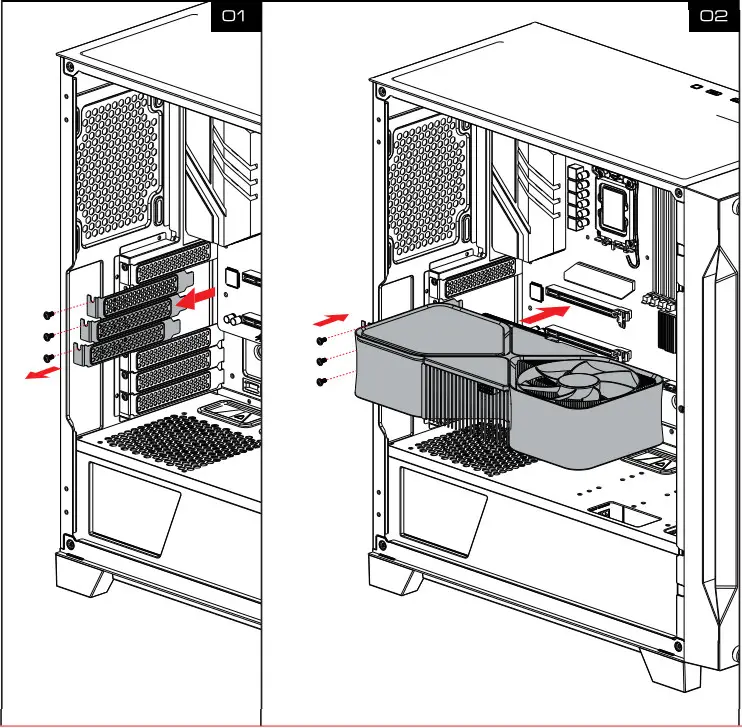 01

02