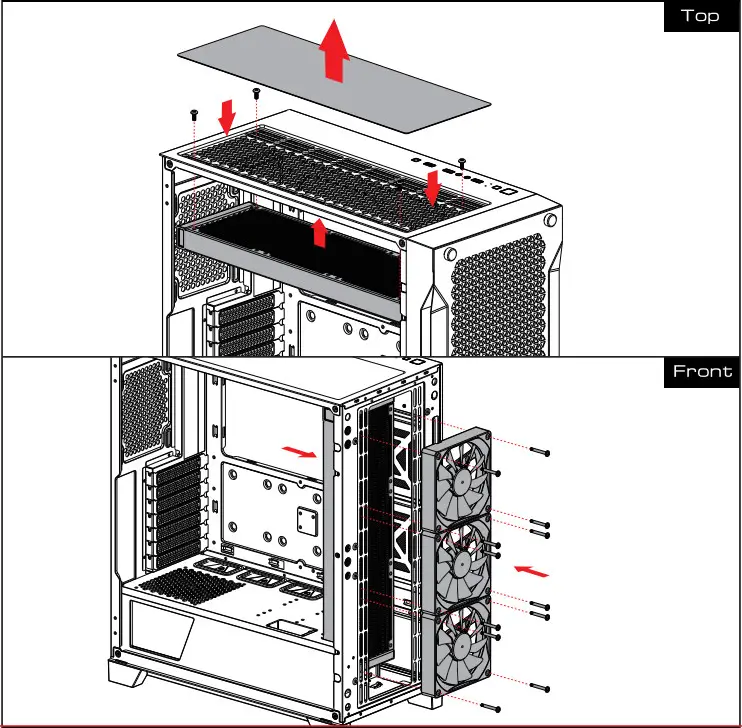 Top

Front