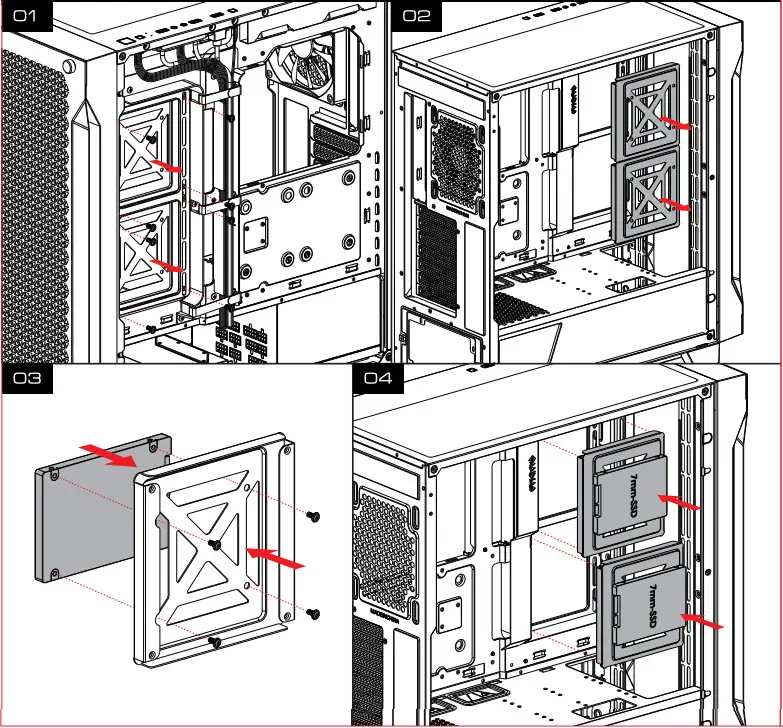 01

02

03

04

7mm-SSD

7mm-SSD