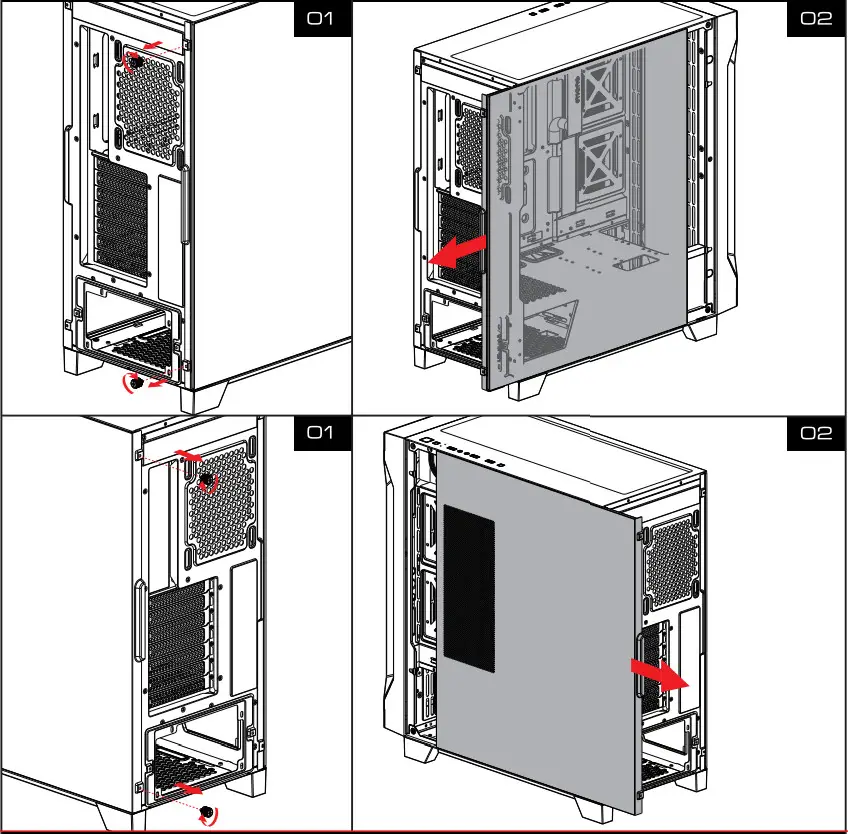 01

02

01

02