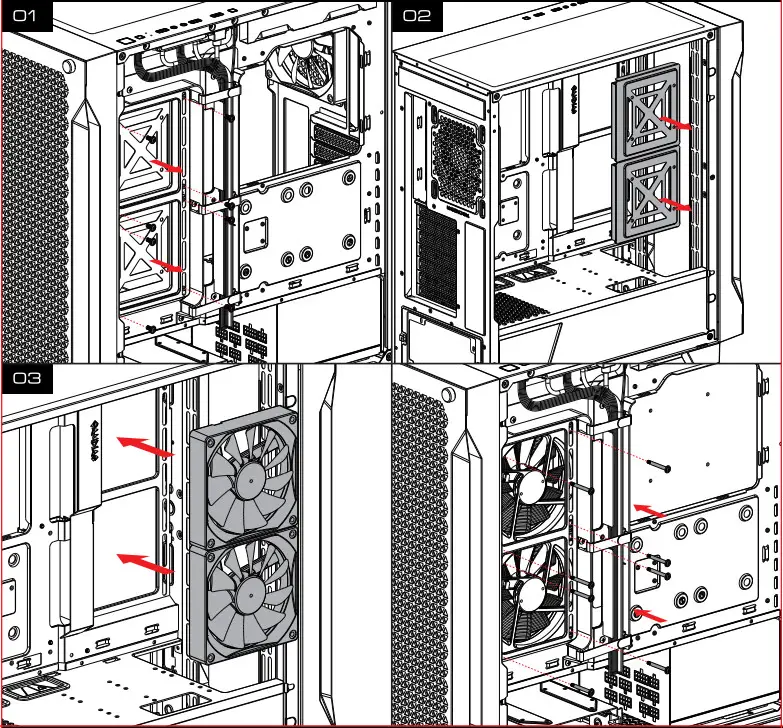 01

02

03