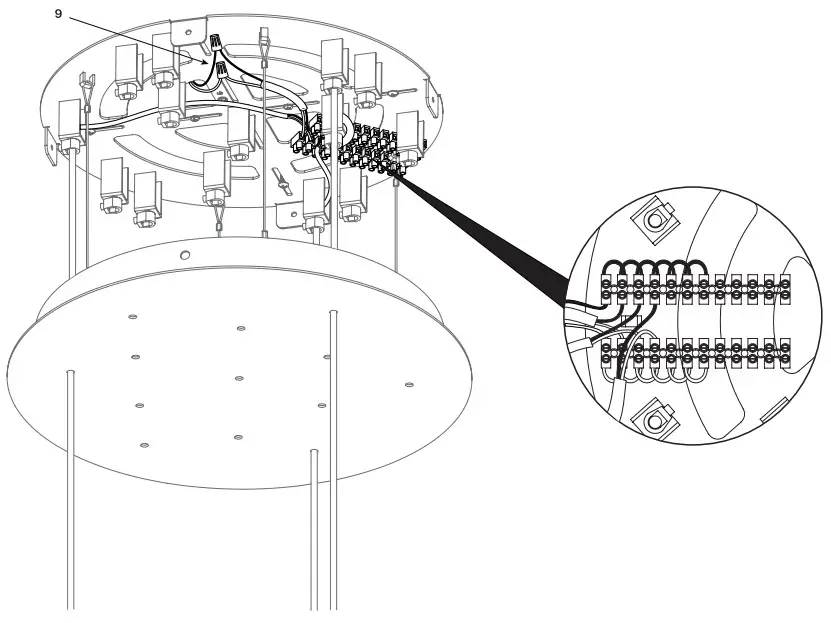 9