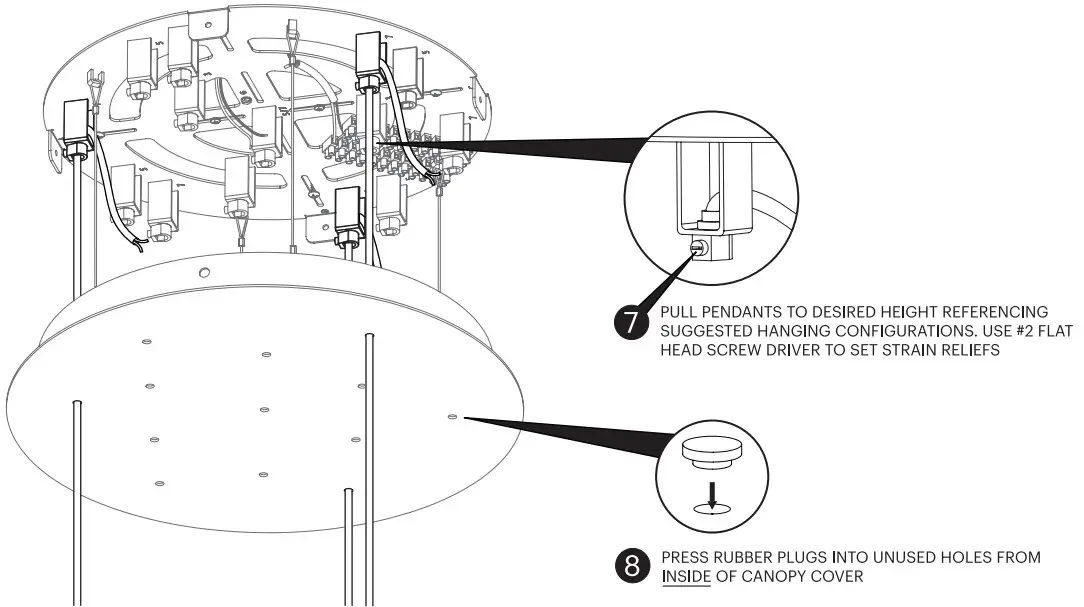 7 PULL PENDANTS TO DESIRED HEIGHT REFERENCING SUGGESTED HANGING CONFIGURATIONS. USE #2 FLAT HEAD SCREW DRIVER TO SET STRAIN RELIEFS

8 PRESS RUBBER PLUGS INTO UNUSED HOLES FROM INSIDE OF CANOPY COVER