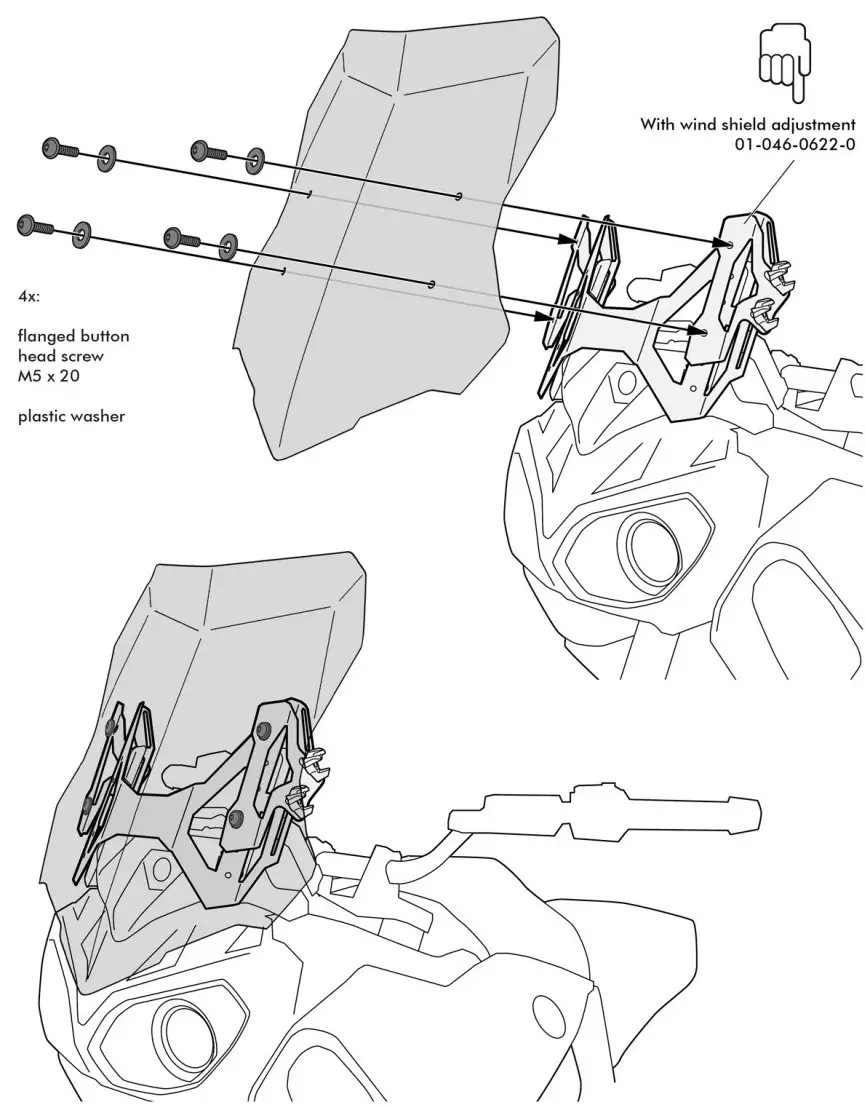 With wind shield adjustment
01-046-0622-0

4x:

flanged button head screw
M5 x 20

plastic washer