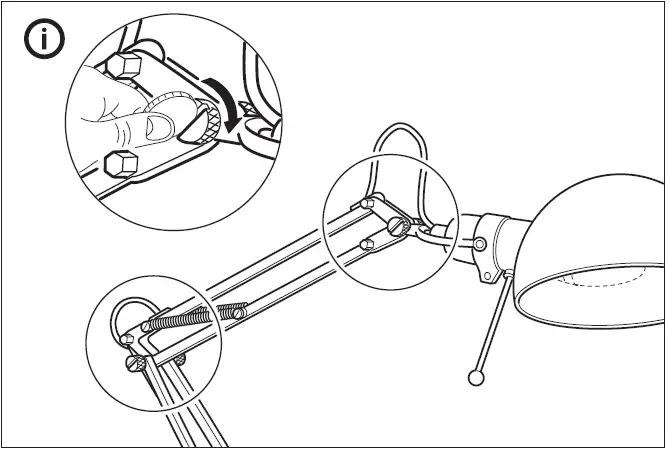 i